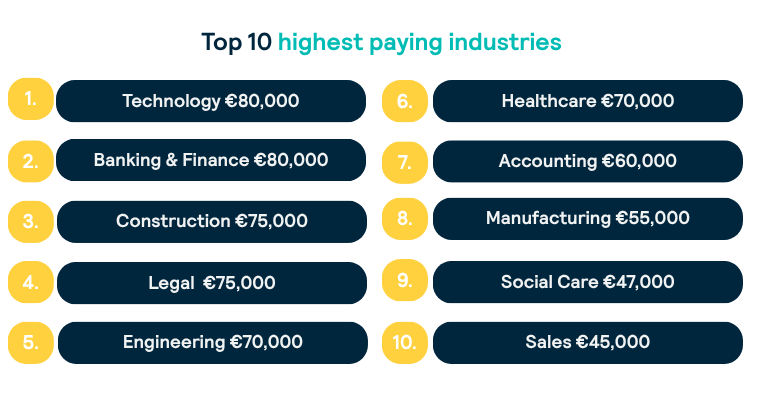 Top 10 highest paying industries

1. Technology €80,000

2. Banking & Finance €80,000

3. Construction €75,000

4. Legal €75,000

5. Engineering €70,000

6. Healthcare €70,000

7. Accounting €60,000

8. Manufacturing €55,000

9. Social Care €47,000

10. Sales €45,000